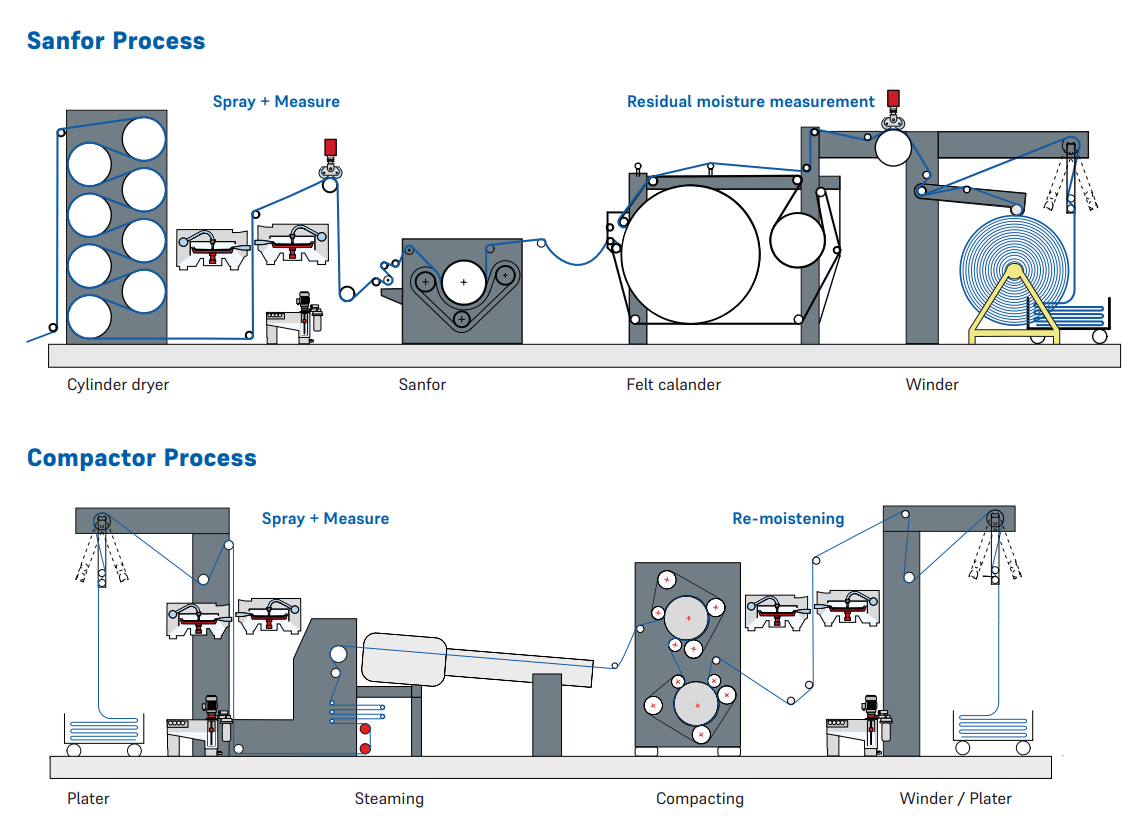 Sanfor Process

Spray + Measure

Residual moisture measurement

Cylinder dryer

Sanfor

Felt calander

Winder

Compactor Process

Spray + Measure

Re-moistening

Plater

Steaming

Compacting

Winder / Plater